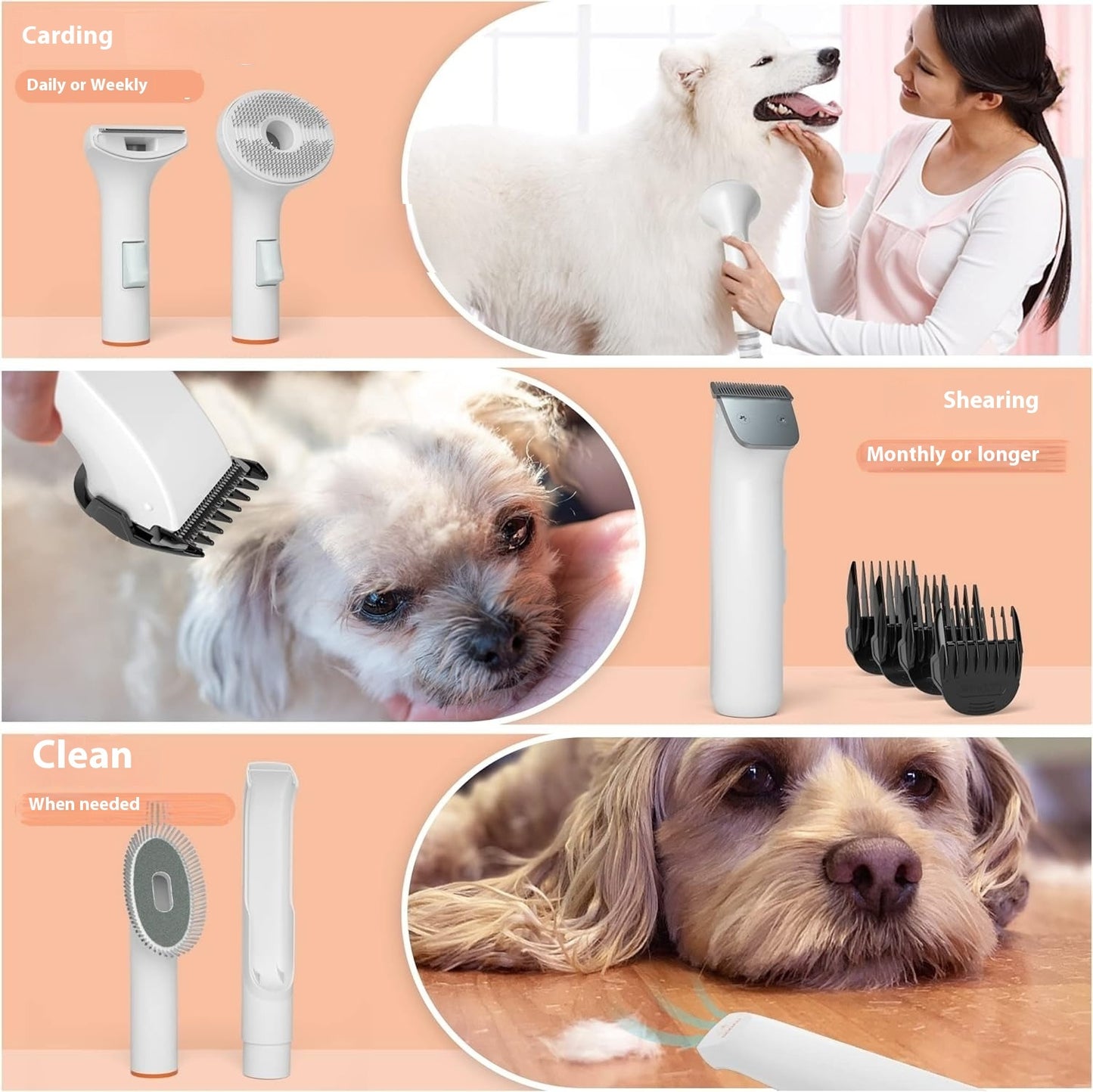 Carding

Daily or Weekly

Shearing

Monthly or longer

Clean

When needed