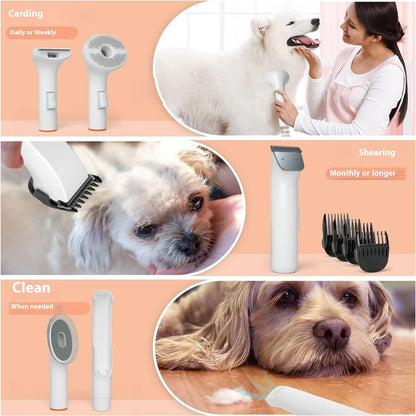 Carding

Daily or Weekly

Shearing

Monthly or longer

Clean

When needed