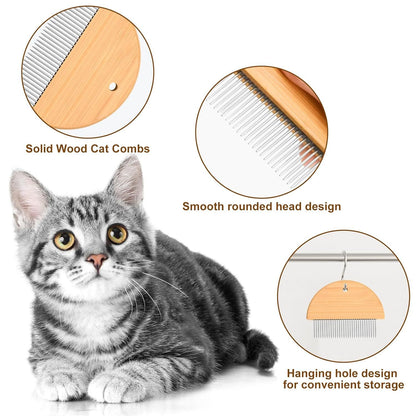 Solid Wood Cat Combs

Smooth rounded head design

Hanging hole design for convenient storage